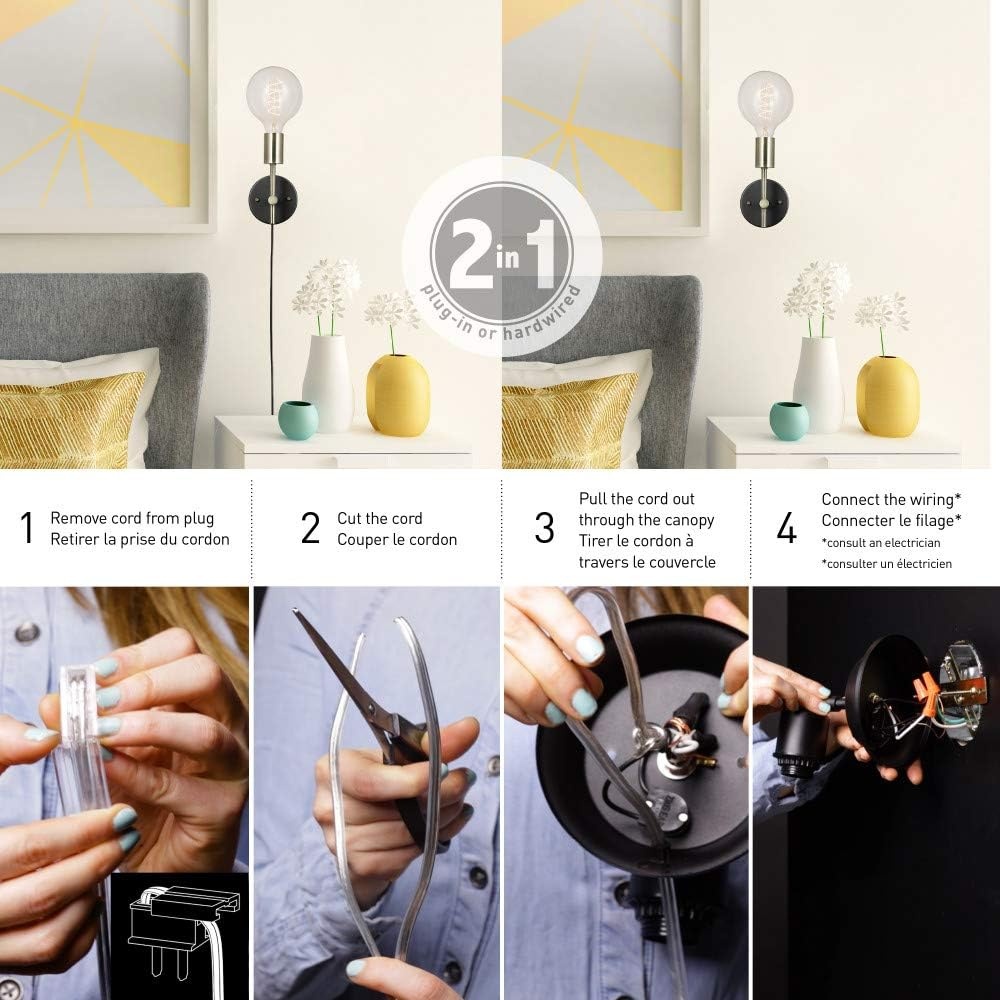 2 in 1
plug-in or hardwired

1 Remove cord from plug
Retirer la prise du cordon

2 Cut the cord
Couper le cordon

3 Pull the cord out through the canopy
Tirer le cordon à travers le couvercle

4 Connect the wiring*
Connecter le filage*
*consult an electrician
*consulter un électricien