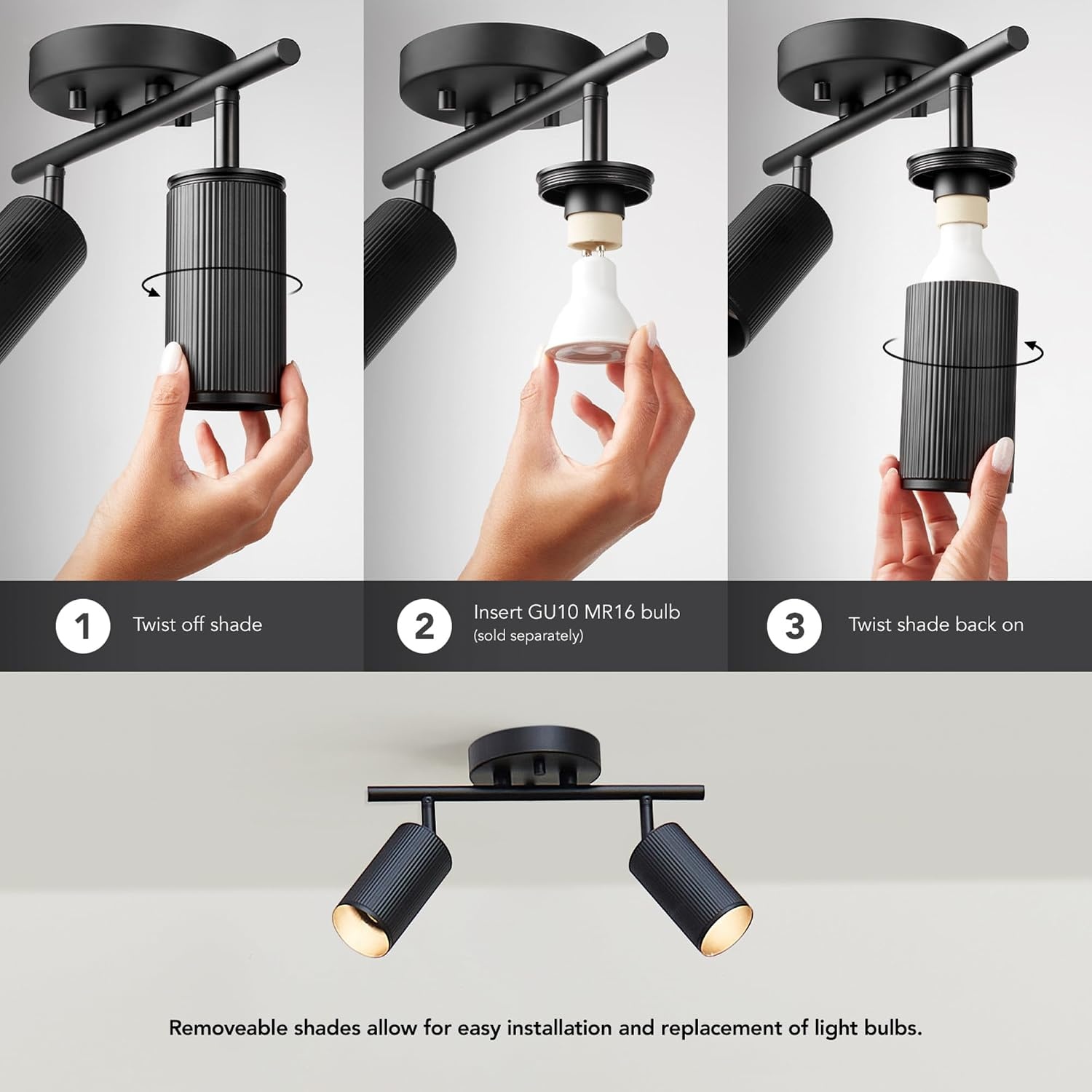 1 Twist off shade

2 Insert GU10 MR16 bulb
(sold separately)

3 Twist shade back on

Removeable shades allow for easy installation and replacement of light bulbs.