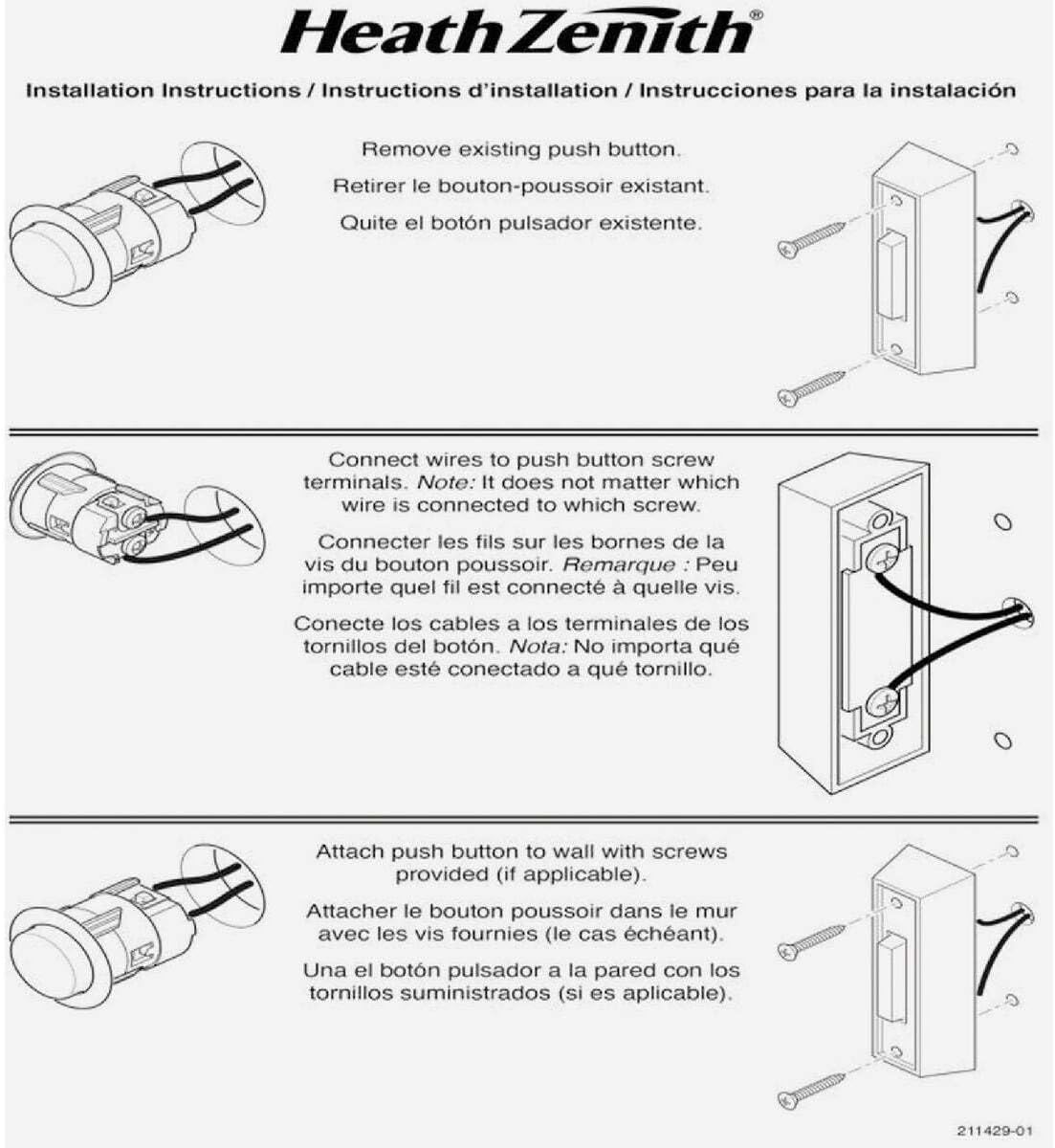 HeathZenith®

Installation Instructions / Instructions d'installation / Instrucciones para la instalación

Remove existing push button.

Retirer le bouton-poussoir existant.

Quite el botón pulsador existente.

Connect wires to push button screw terminals. Note: It does not matter which wire is connected to which screw.

Connecter les fils sur les bornes de la vis du bouton poussoir. Remarque : Peu importe quel fil est connecté à quelle vis.

Conecte los cables a los terminales de los tornillos del botón. Nota: No importa qué cable esté conectado a qué tornillo.

Attach push button to wall with screws provided (if applicable).

Attacher le bouton poussoir dans le mur avec les vis fournies (le cas échéant).

Una el botón pulsador a la pared con los tornillos suministrados (si es aplicable).

211429-01